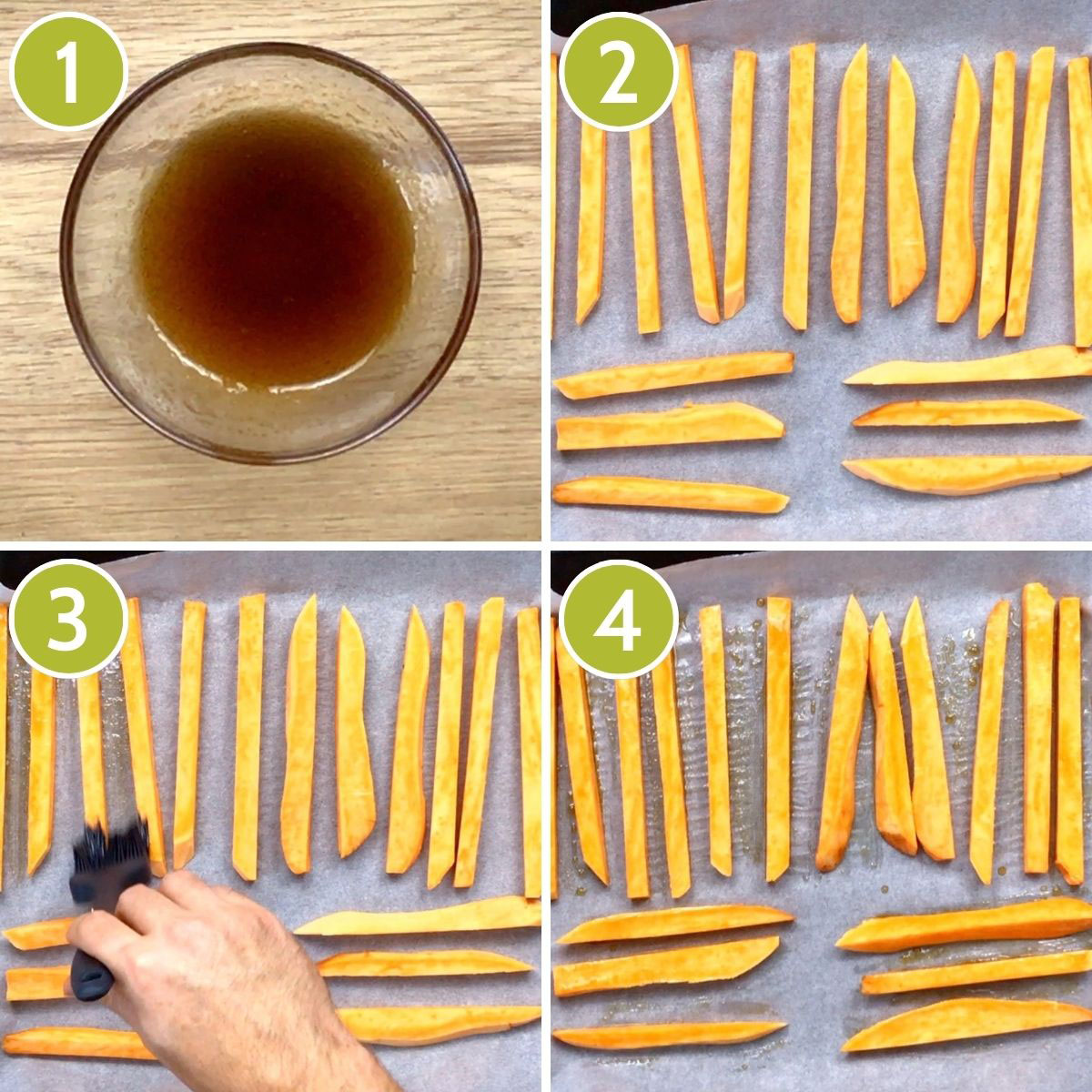 1
2
3
4